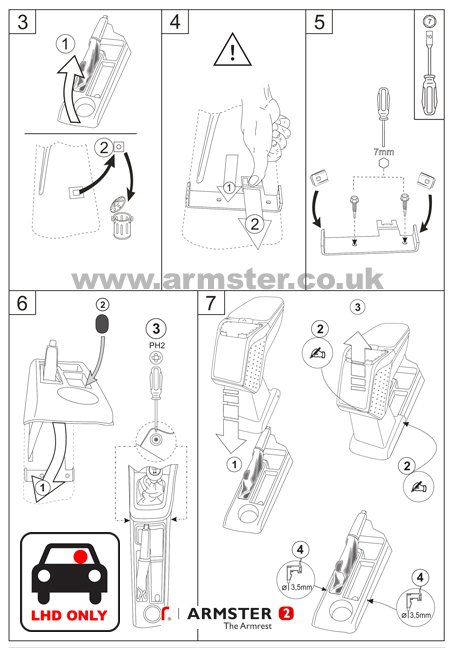 3

1

2

4

1

2

5

7

7mm

www.armster.co.uk

6

2

3

PH2

1

LHD ONLY

7

3

2

1

2

4

ø 3,5mm

4

ø 3,5mm

r. | ARMSTER 2
The Armrest