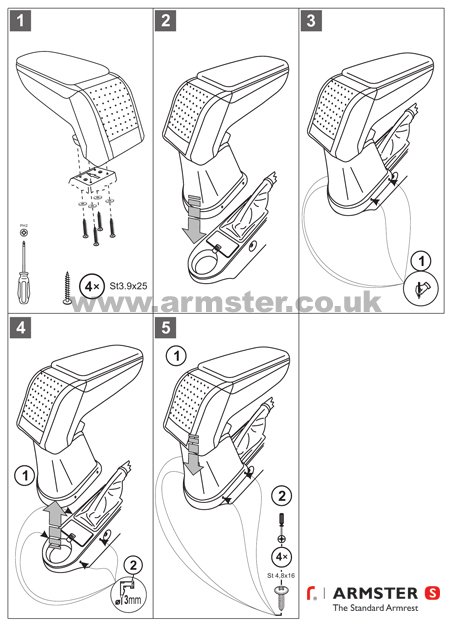 1

PH2

4× St3.9x25

2

3

1

www.armster.co.uk

4

1

2

ø3mm

5

1

2

4×

St 4,8x16

ARMSTER S
The Standard Armrest